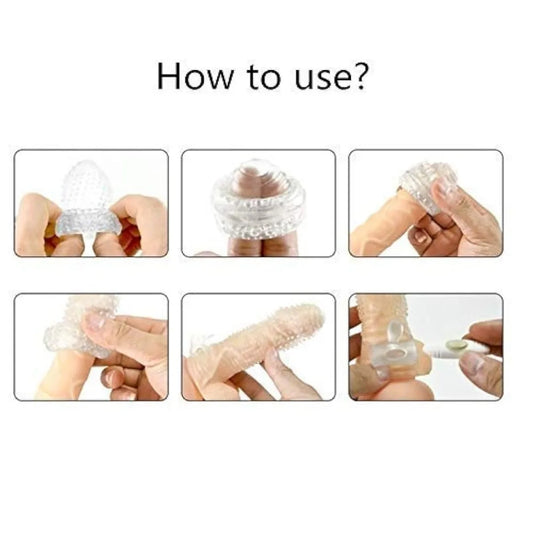 How to use?